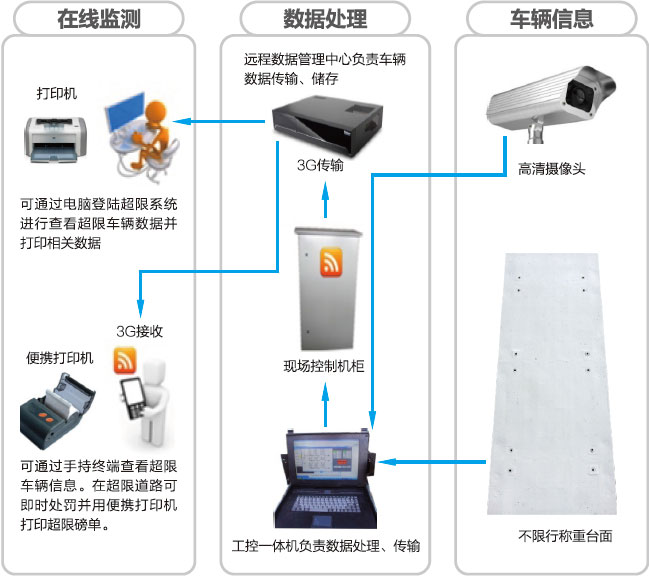 在线监测

打印机

可通过电脑登陆超限系统进行查看超限车辆数据并打印相关数据

3G接收

便携打印机

可通过手持终端查看超限车辆信息。在超限道路可即时处罚并用便携打印机打印超限磅单。

数据处理

远程数据管理中心负责车辆数据传输、储存

3G传输

现场控制机柜

工控一体机负责数据处理、传输

车辆信息

高清摄像头

不限行称重台面